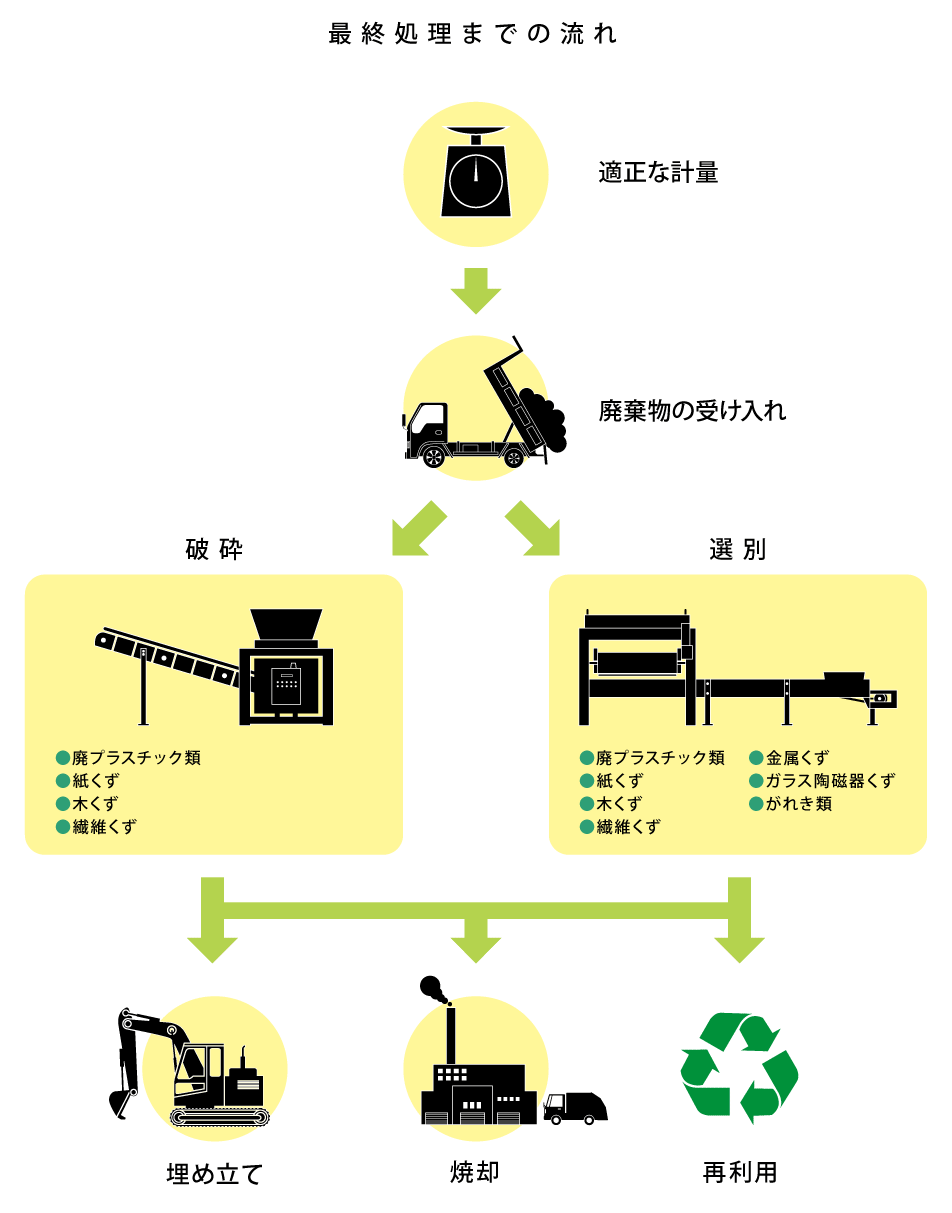 最終処理までの流れ

適正な計量

廃棄物の受け入れ

破砕

●廃プラスチック類
●紙くず
●木くず
●繊維くず

選別

●廃プラスチック類
●紙くず
●木くず
●繊維くず
●金属くず
●ガラス陶磁器くず
●がれき類

埋め立て

焼却

再利用